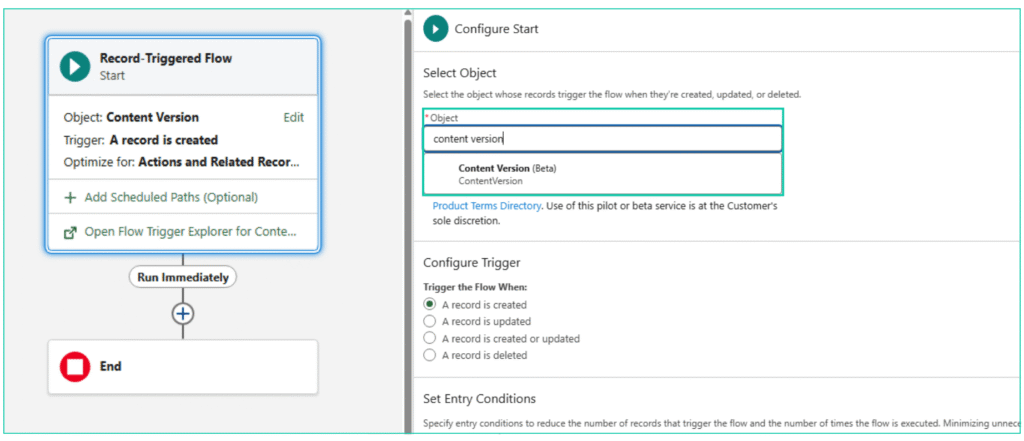 Record-Triggered Flow
Start

Object: Content Version Edit
Trigger: A record is created
Optimize for: Actions and Related Recor...

+ Add Scheduled Paths (Optional)

Open Flow Trigger Explorer for Conte...

Run Immediately

End

Configure Start

Select Object

Select the object whose records trigger the flow when they're created, updated, or deleted.

* Object

content version

Content Version (Beta)
ContentVersion

Product Terms Directory. Use of this pilot or beta service is at the Customer's sole discretion.

Configure Trigger

Trigger the Flow When:

A record is created
A record is updated
A record is created or updated
A record is deleted

Set Entry Conditions

Specify entry conditions to reduce the number of records that trigger the flow and the number of times the flow is executed. Minimizing unnec